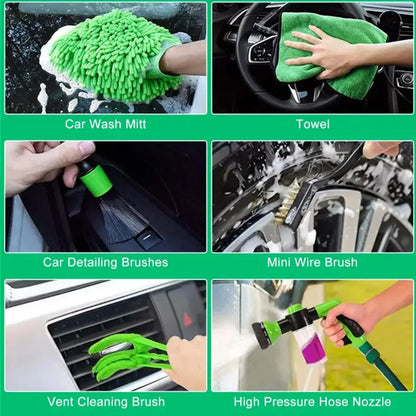 Car Wash Mitt

Towel

Car Detailing Brushes

Mini Wire Brush

Vent Cleaning Brush

High Pressure Hose Nozzle